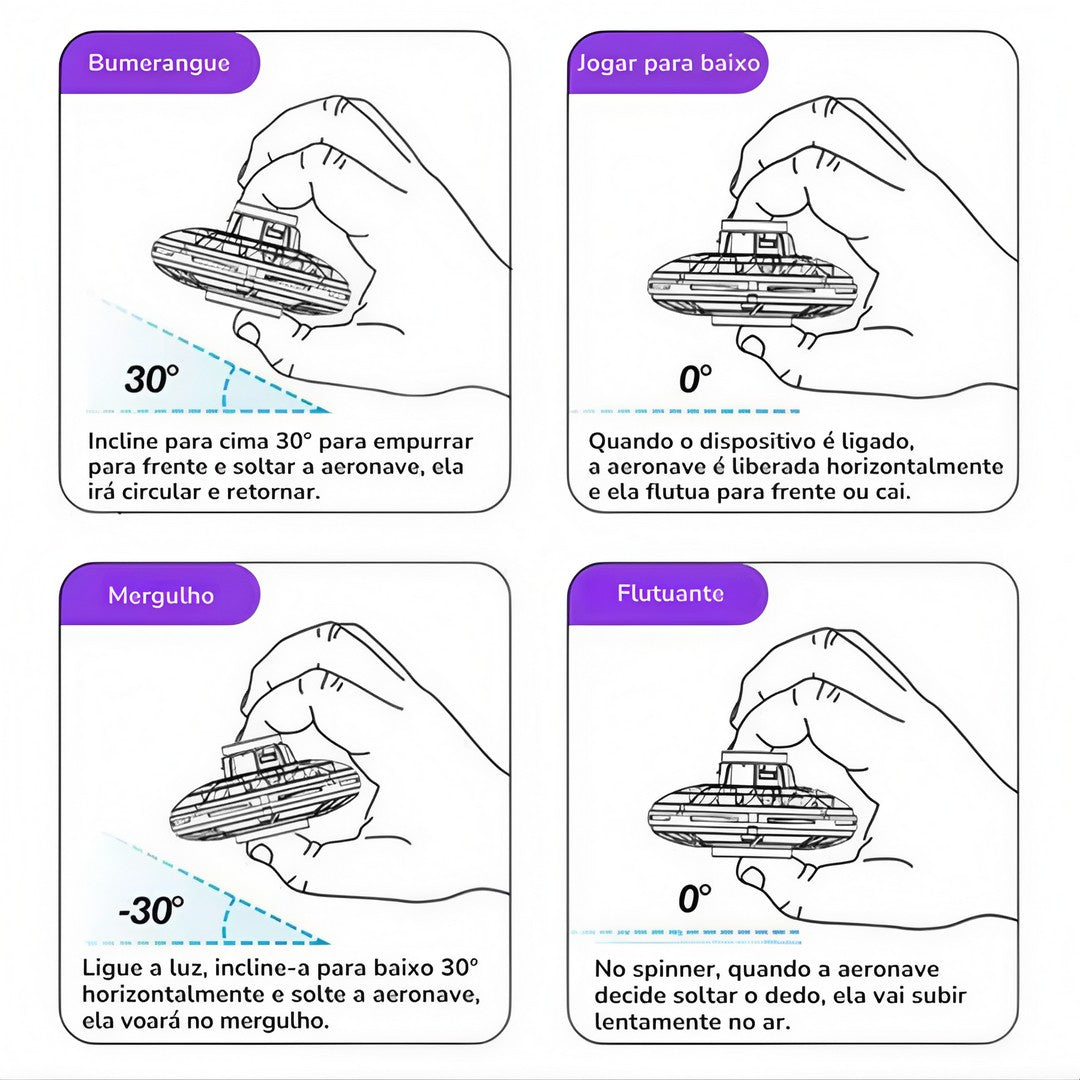 Bumerangue

30°

Incline para cima 30° para empurrar para frente e soltar a aeronave, ela irá circular e retornar.

Jogar para baixo

0°

Quando o dispositivo é ligado, a aeronave é liberada horizontalmente e ela flutua para frente ou cai.

Mergulho

-30°

Ligue a luz, incline-a para baixo 30° horizontalmente e solte a aeronave, ela voará no mergulho.

Flutuante

0°

No spinner, quando a aeronave decide soltar o dedo, ela vai subir lentamente no ar.